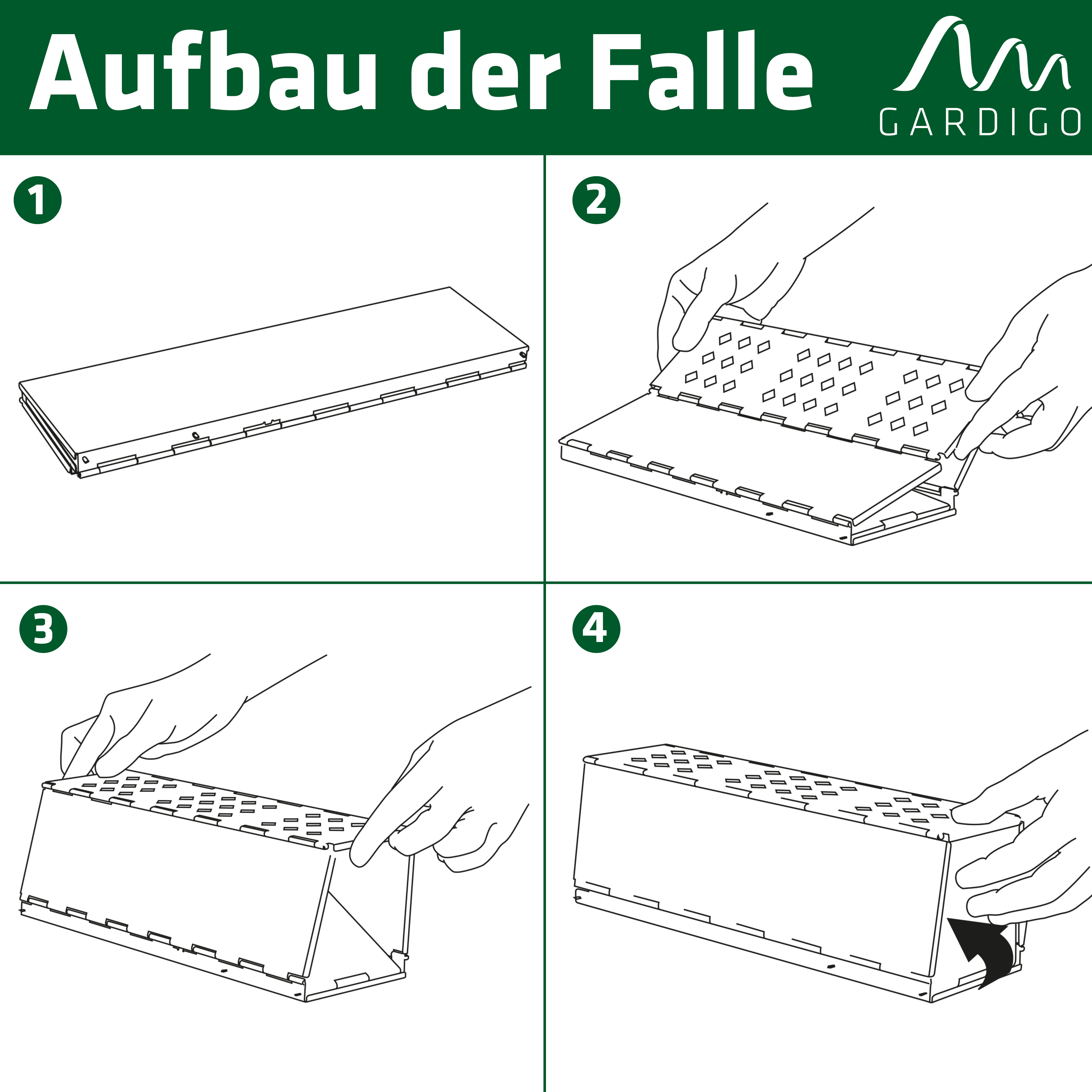 Aufbau der Falle

GARDIGO

1

2

3

4