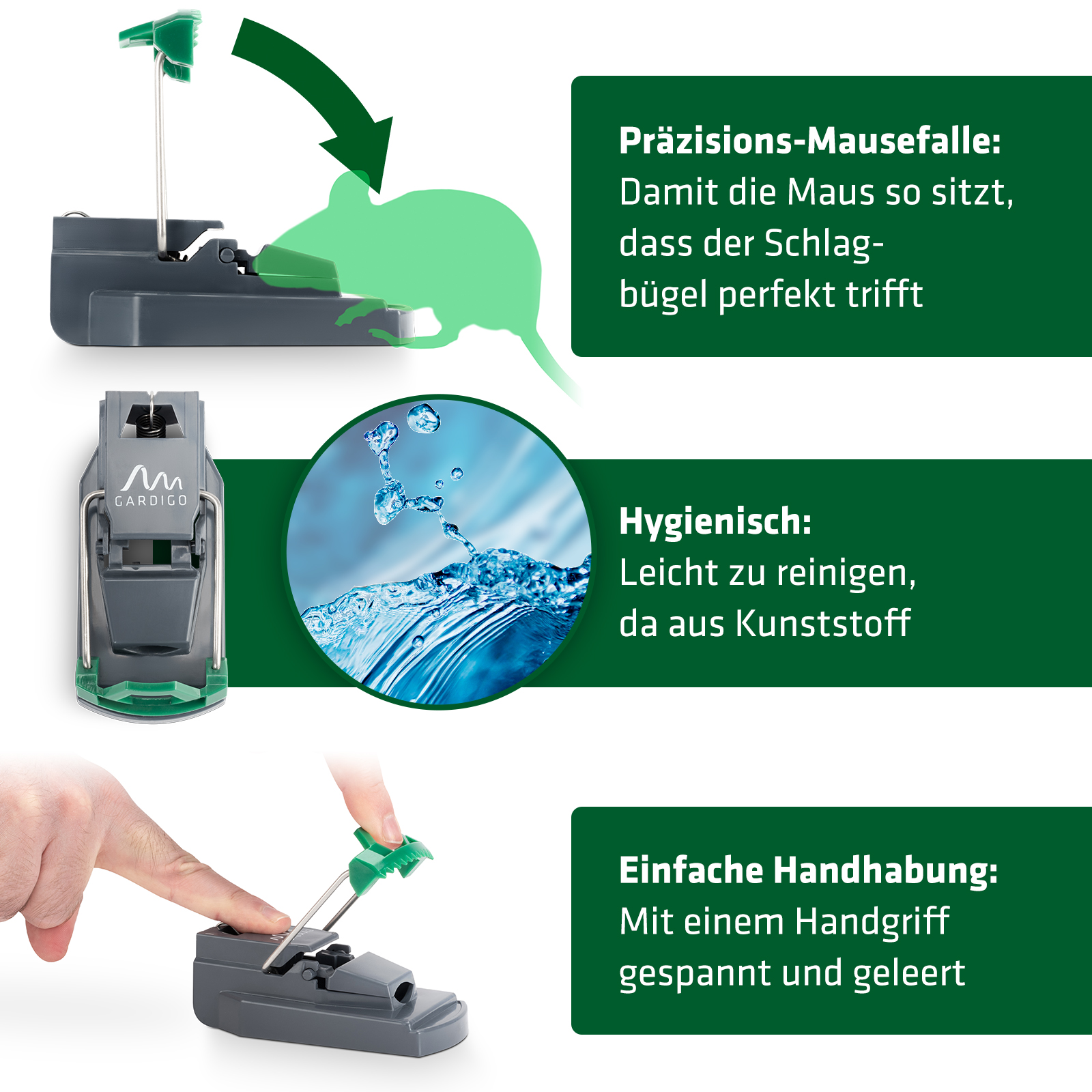 Präzisions-Mausefalle:
Damit die Maus so sitzt, dass der Schlagbügel perfekt trifft

GARDIGO

Hygienisch:
Leicht zu reinigen, da aus Kunststoff

Einfache Handhabung:
Mit einem Handgriff gespannt und geleert