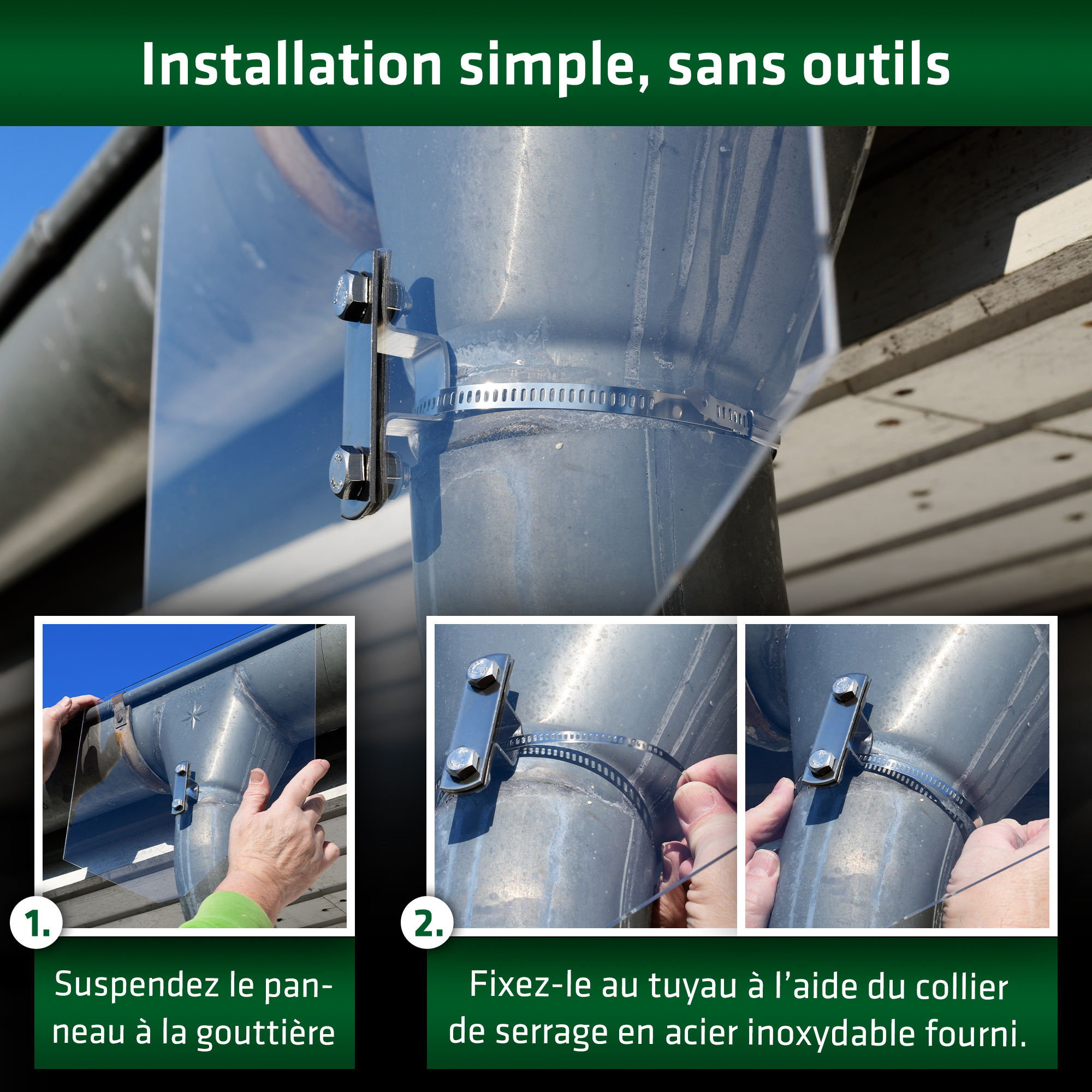 Installation simple, sans outils

1.

Suspendez le panneau à la gouttière

2.

Fixez-le au tuyau à l'aide du collier de serrage en acier inoxydable fourni.