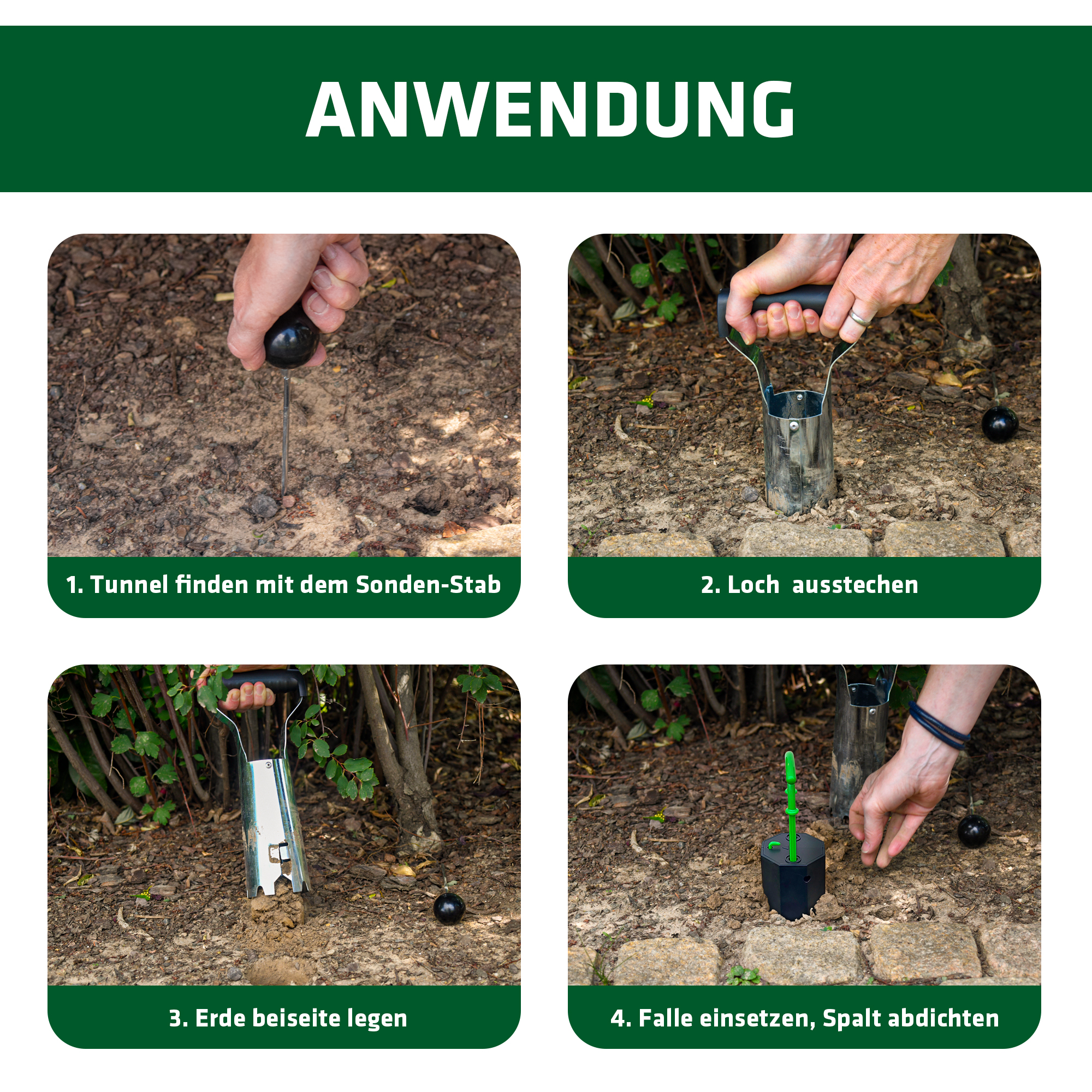 ANWENDUNG

1. Tunnel finden mit dem Sonden-Stab

2. Loch ausstechen

3. Erde beiseite legen

4. Falle einsetzen, Spalt abdichten