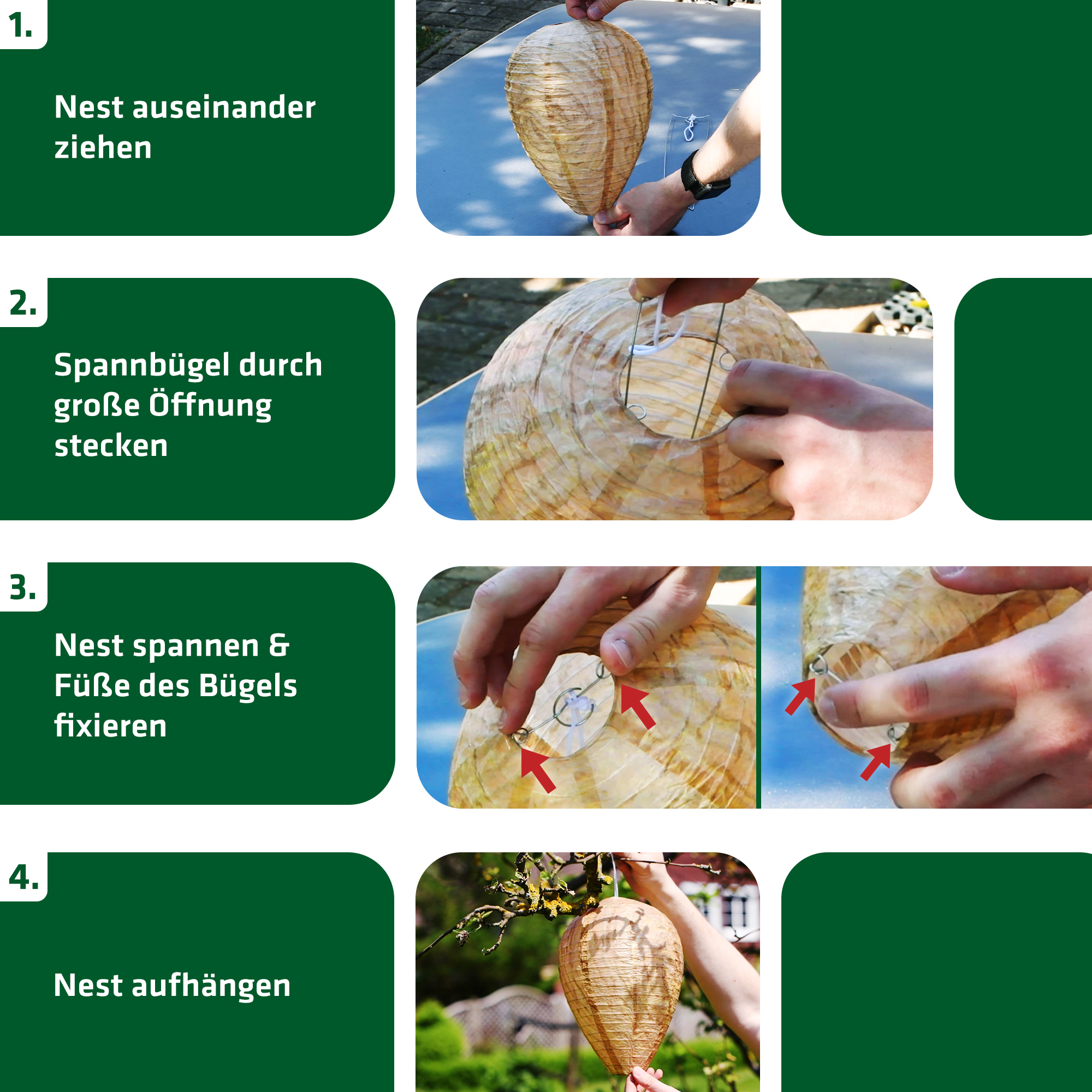 1.

Nest auseinander ziehen

2.

Spannbügel durch große Öffnung stecken

3.

Nest spannen & Füße des Bügels fixieren

4.

Nest aufhängen