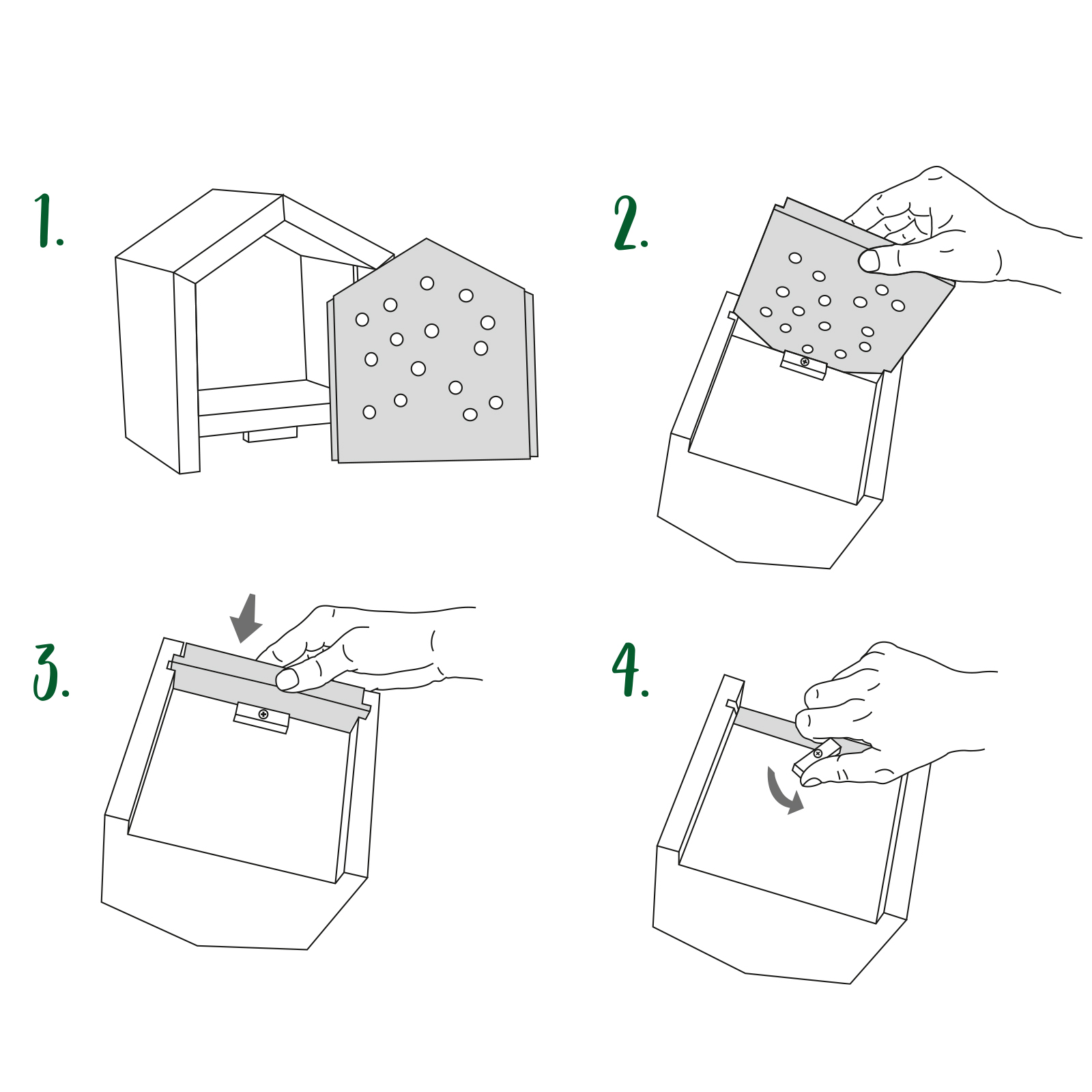 1.

2.

3.

4.