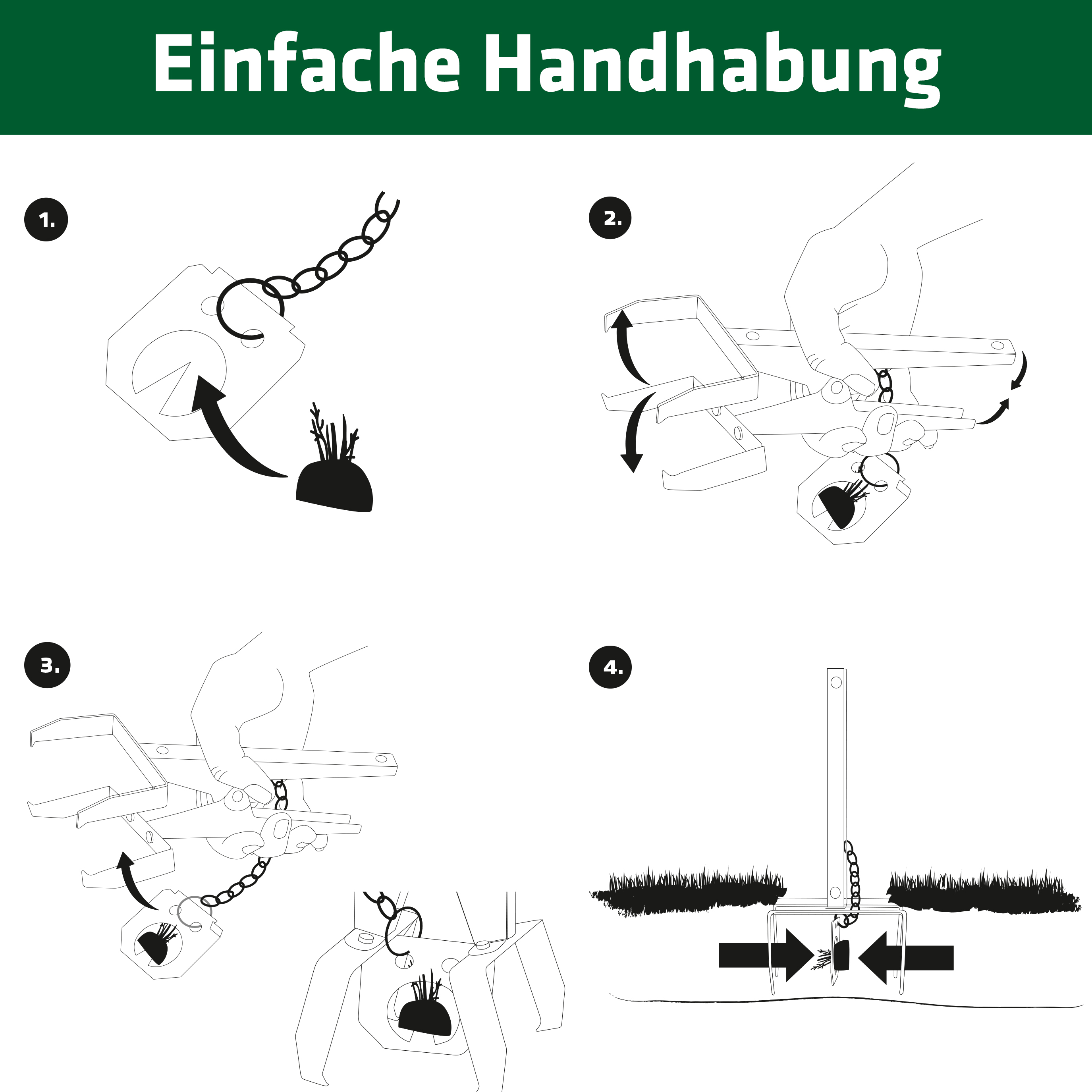 Einfache Handhabung

1.

2.

3.

4.